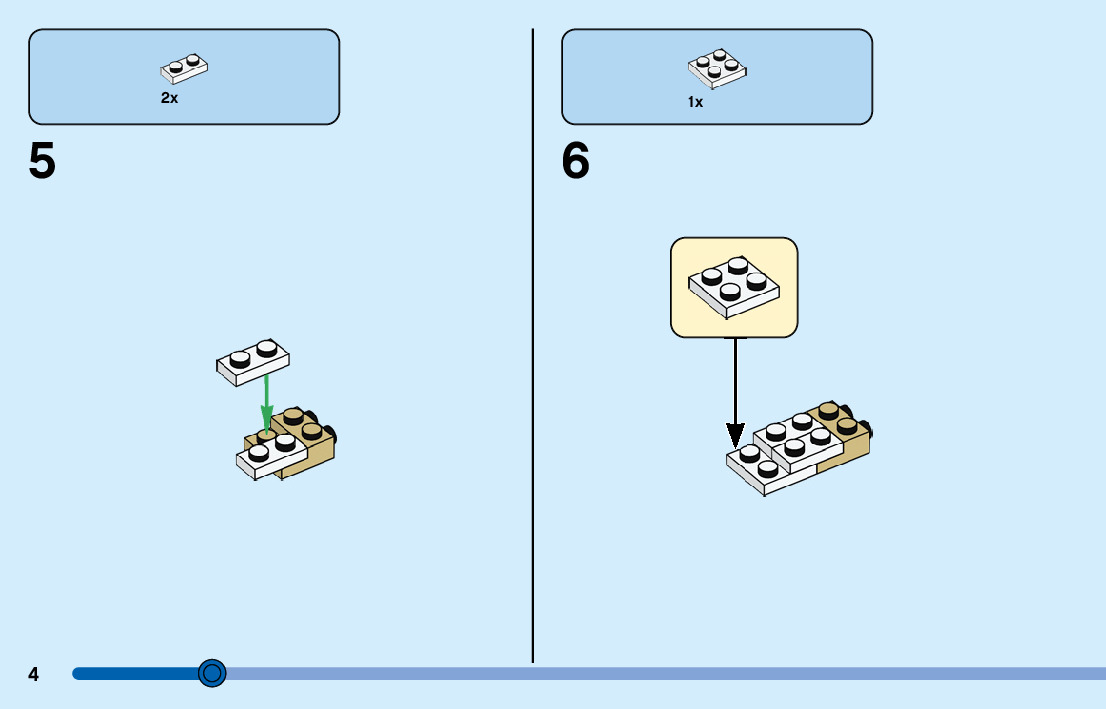 2x

5

1x

6

4