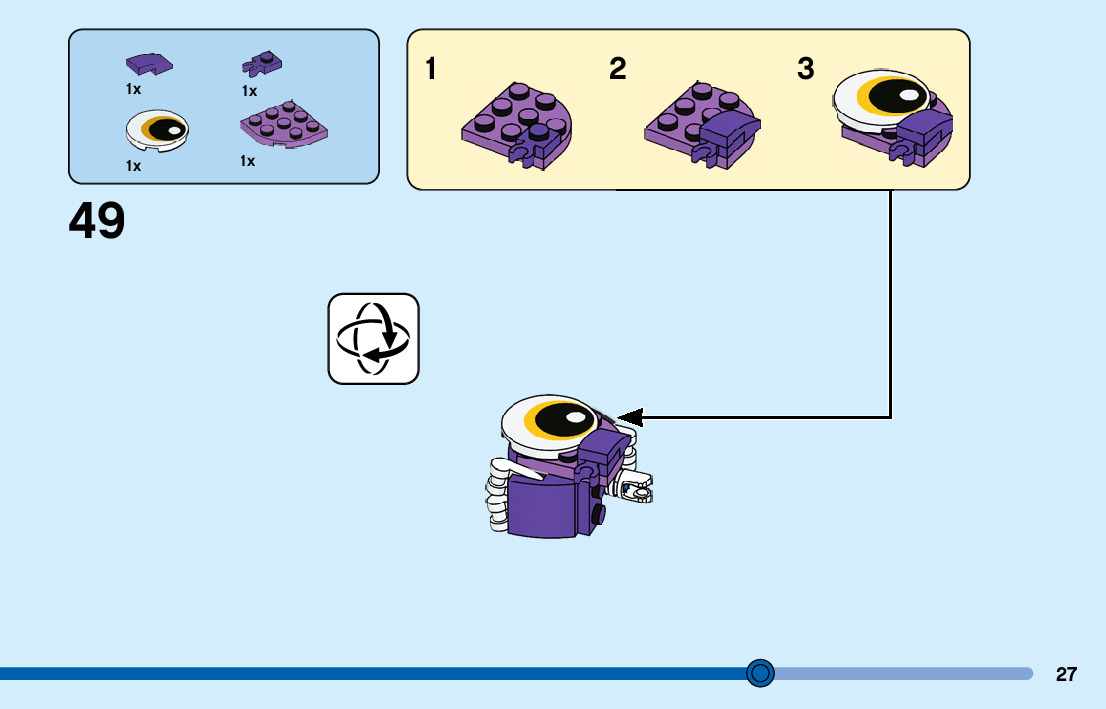 1x
1x
1x
1x

49

1
2
3

27