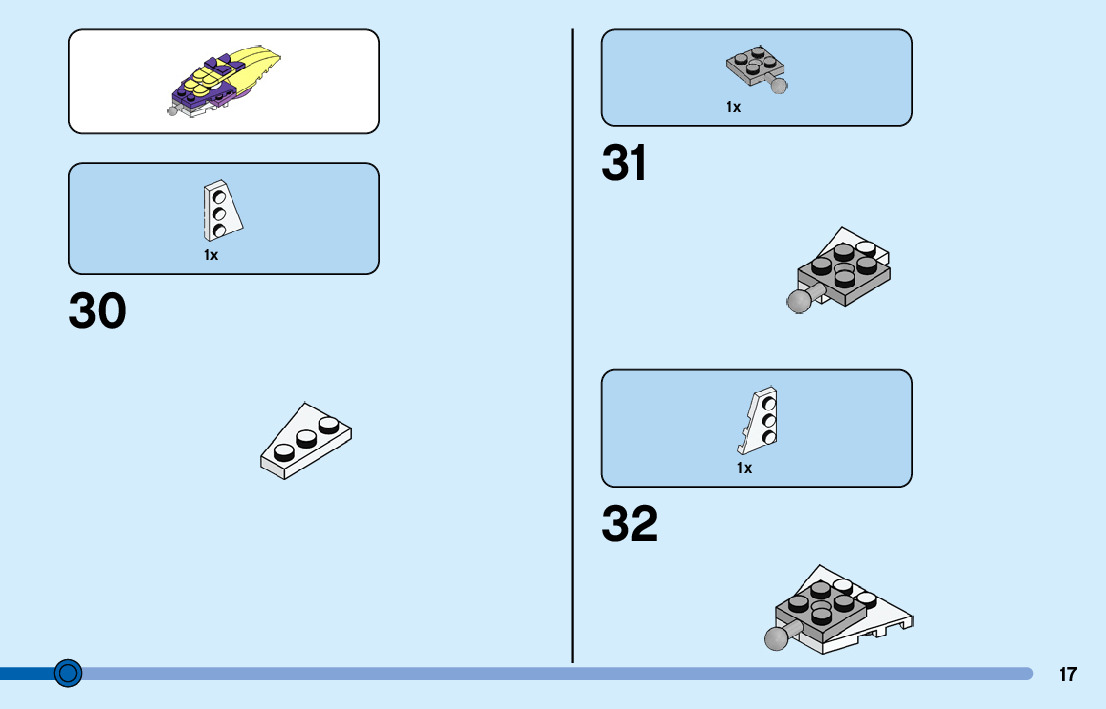 1x

30

1x

31

1x

32

17