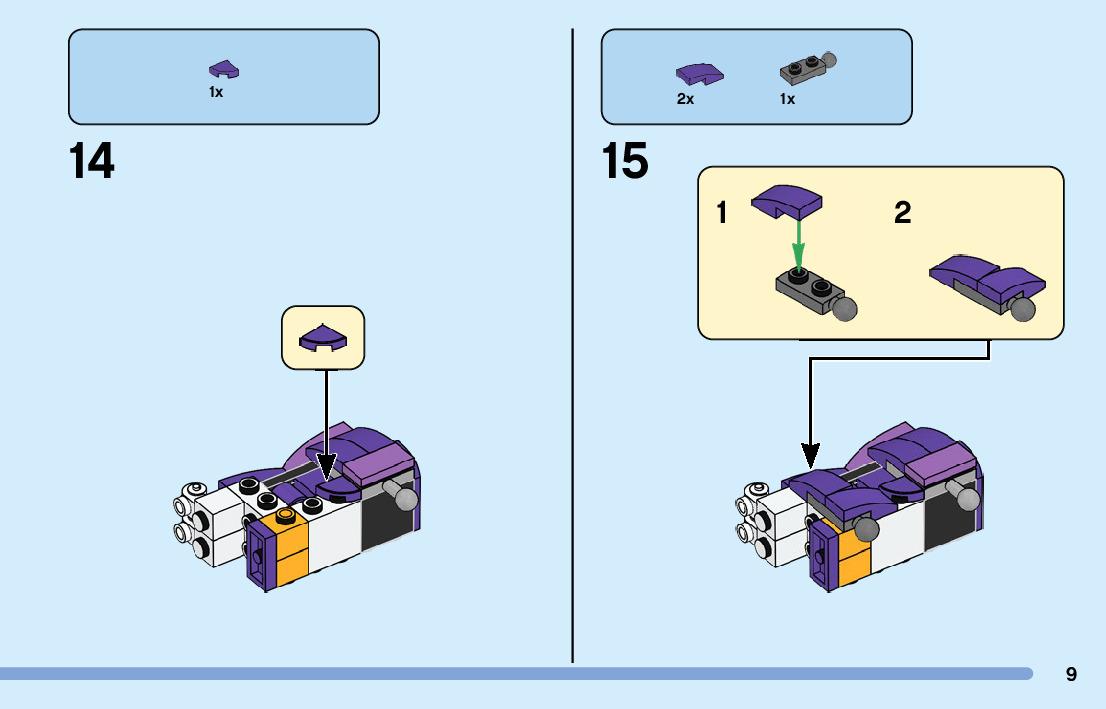 1x

14

2x 1x

15

1

2

9