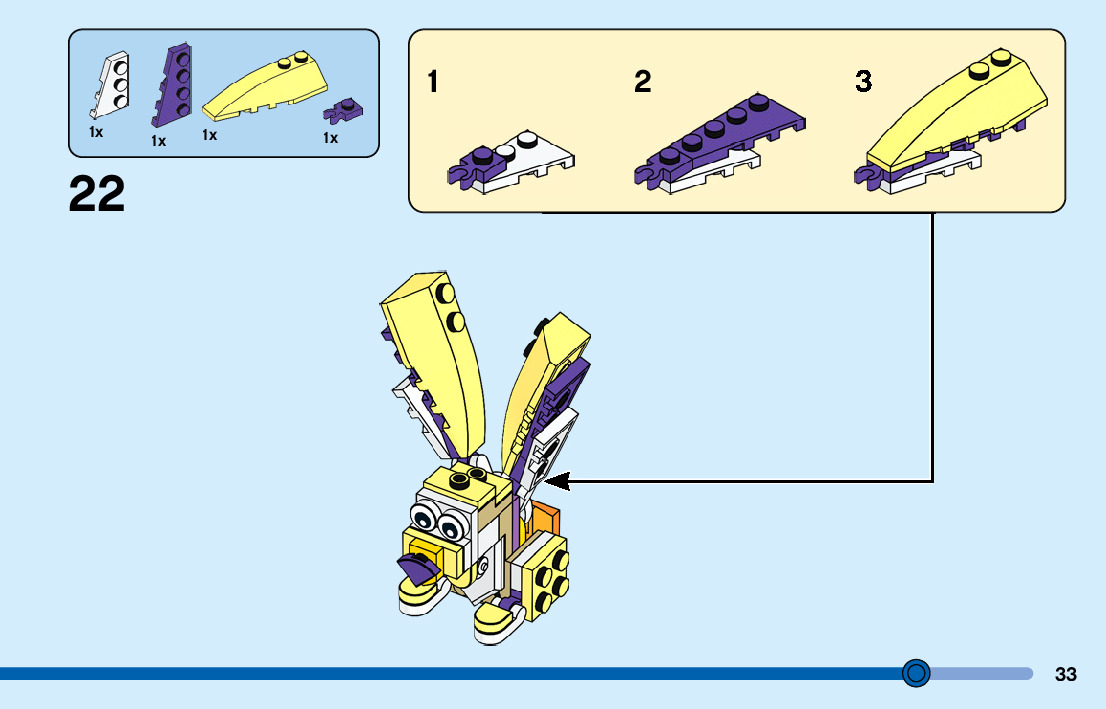 1x 1x 1x 1x

22

1

2

3

33