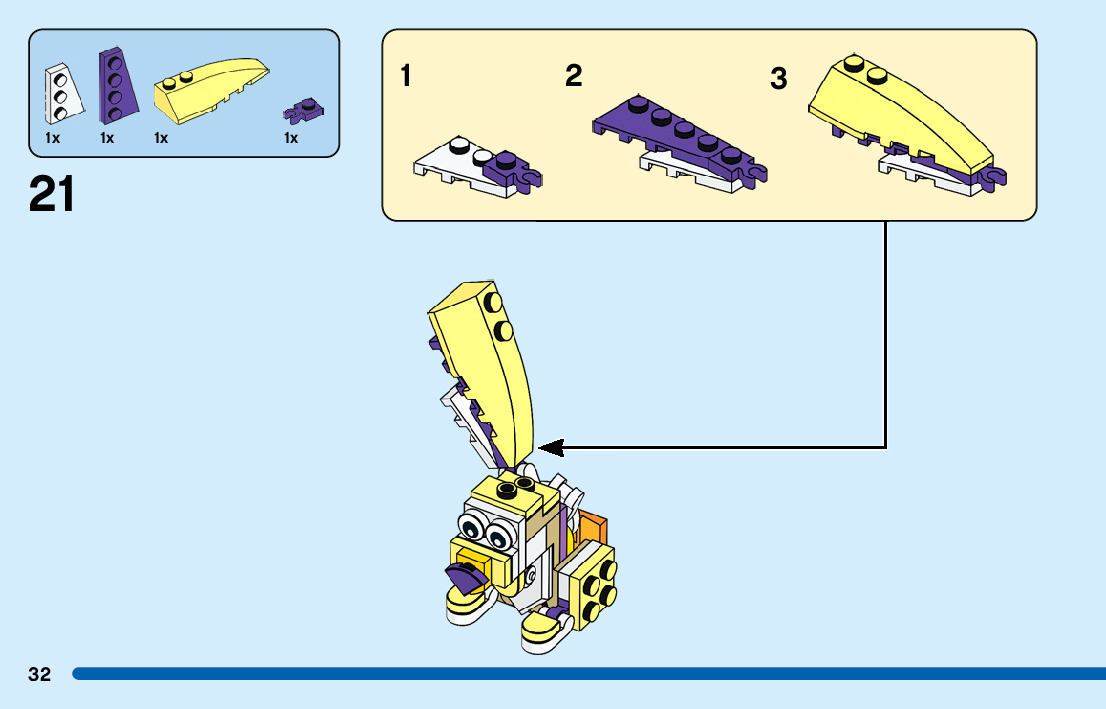 1x 1x 1x 1x

21

1

2

3

32