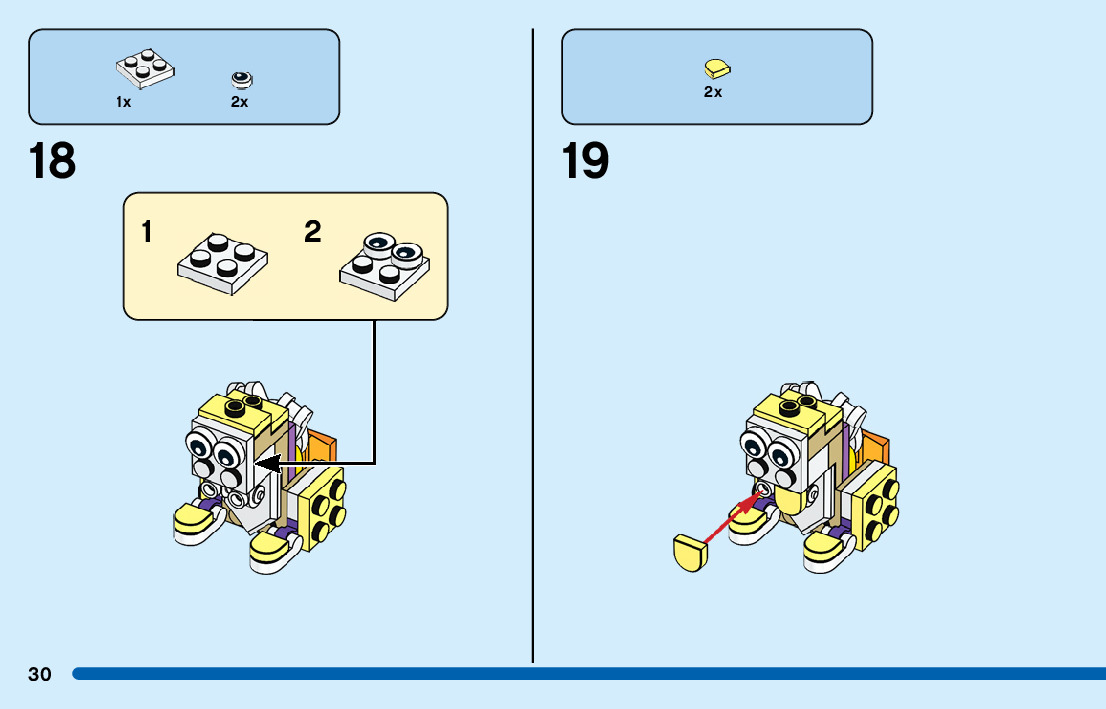 1x 2x

18

1 2

2x

19

30