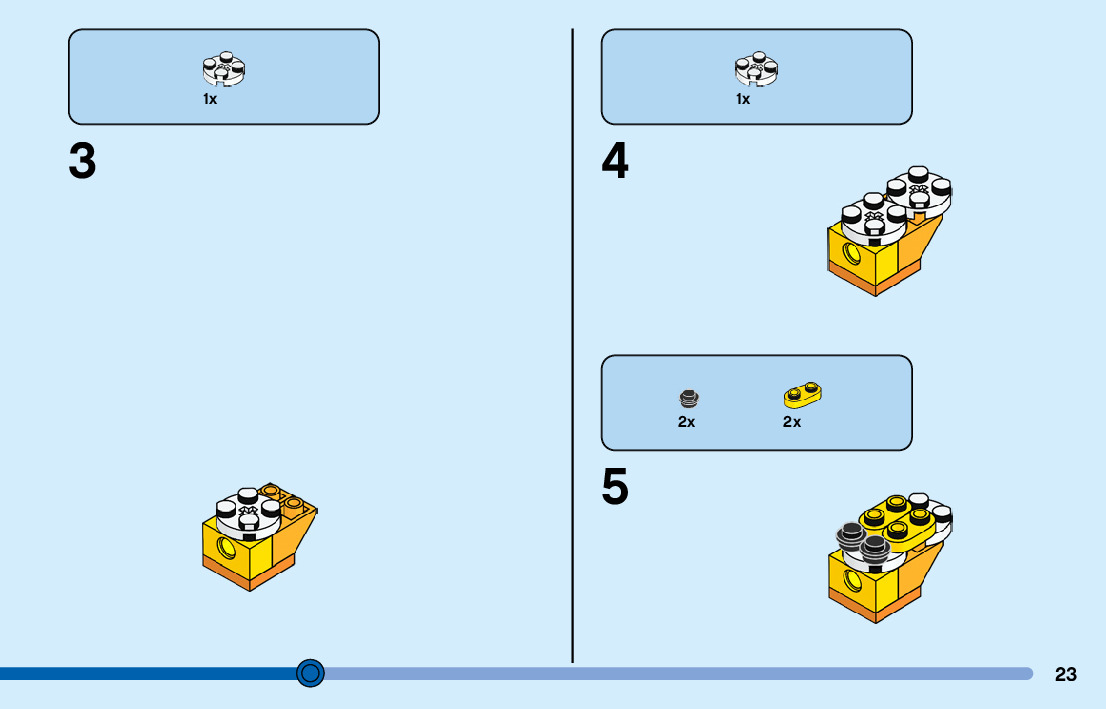 1x

3

1x

4

2x

2x

5

23