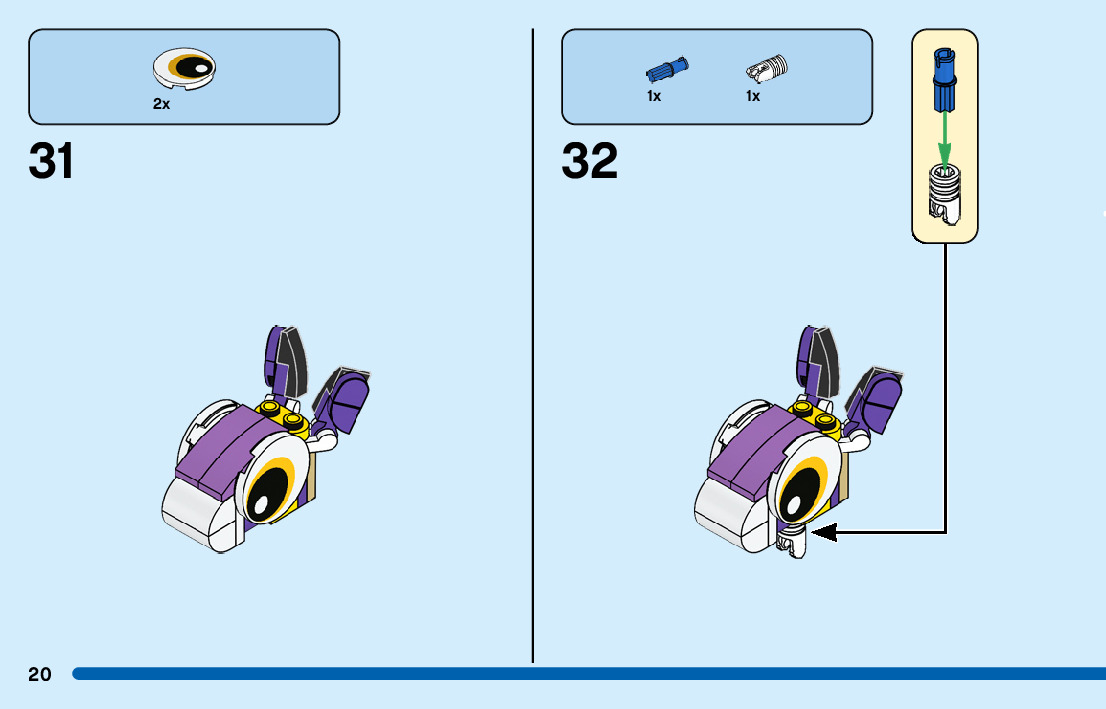 2x

31

1x 1x

32

20