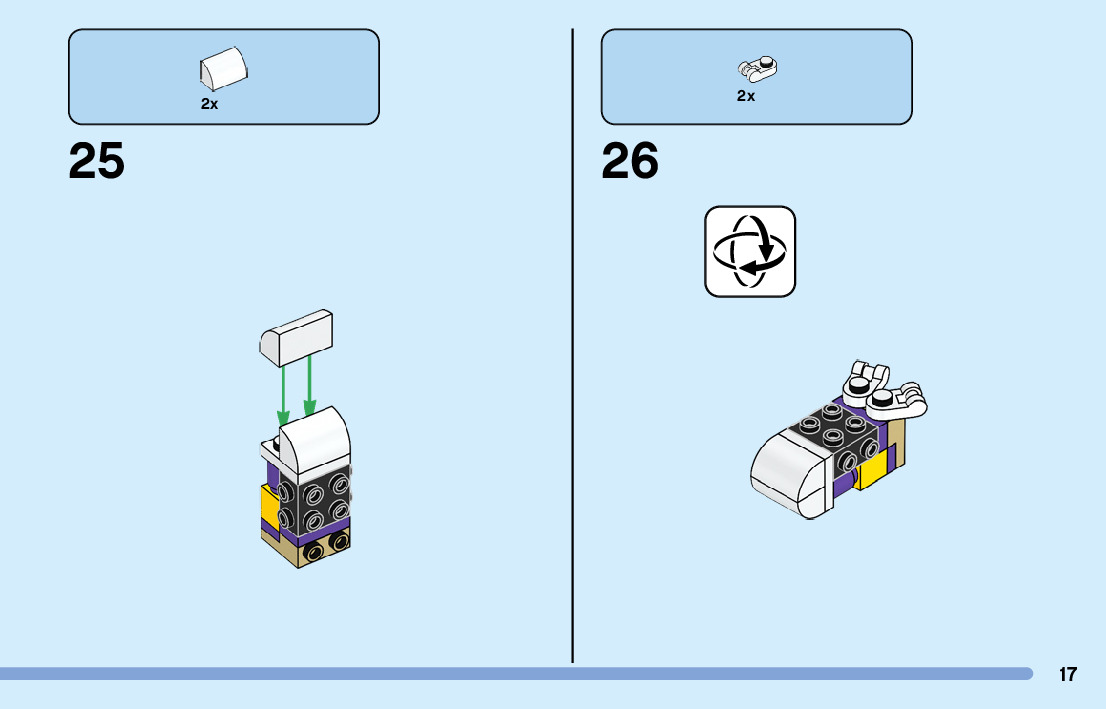 2x

25

2x

26

17