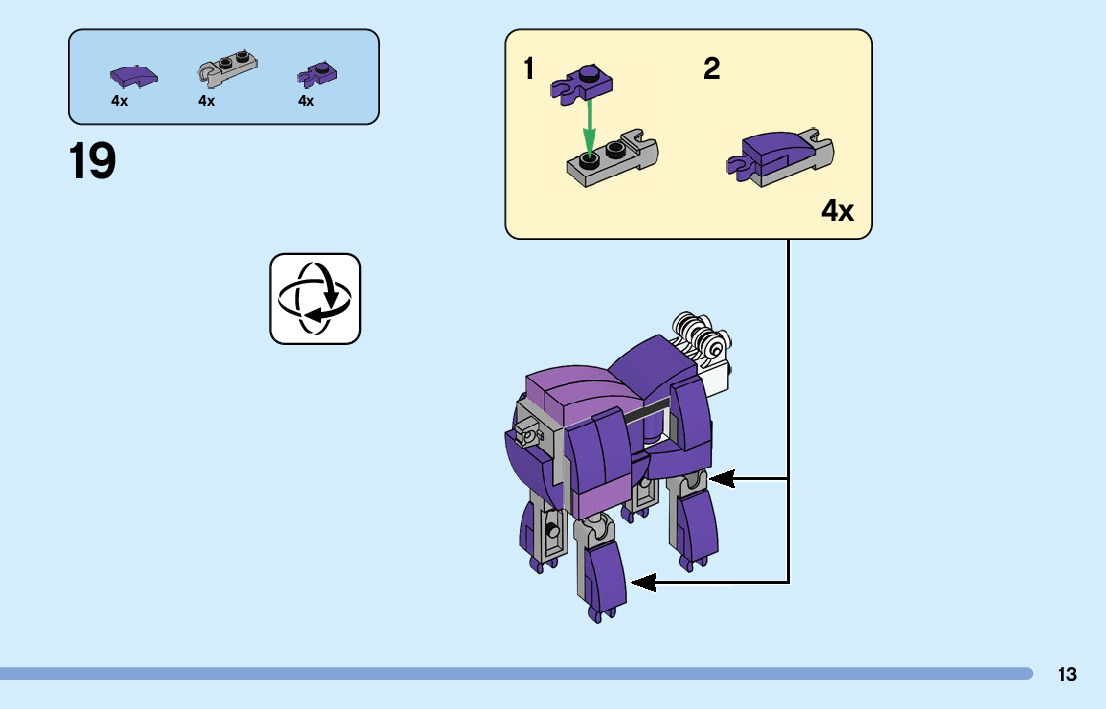 4x 4x 4x

19

1

2

4x

13