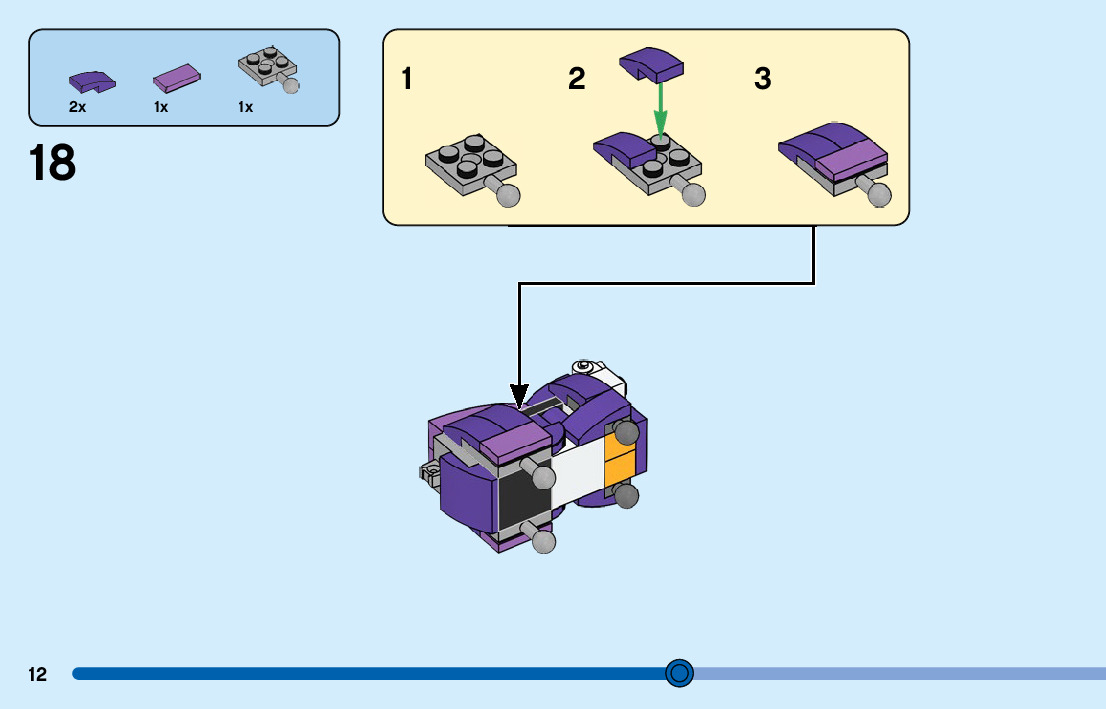 2x 1x 1x

18

1

2

3

12