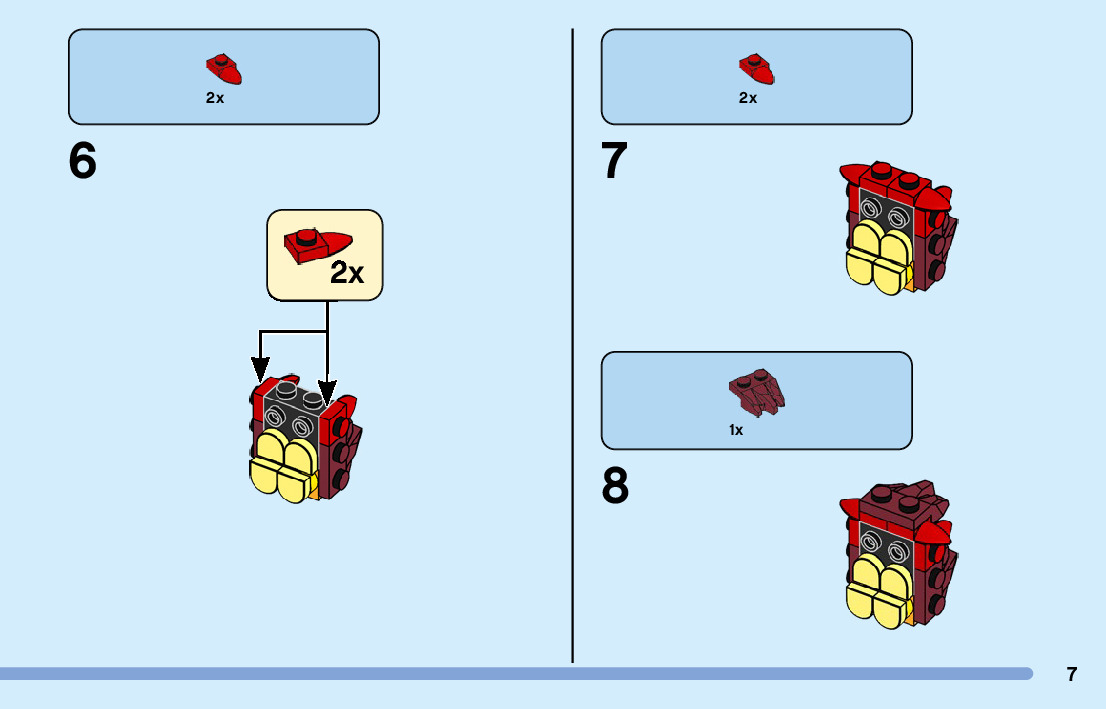 2x

6

2x

2x

7

1x

8

7