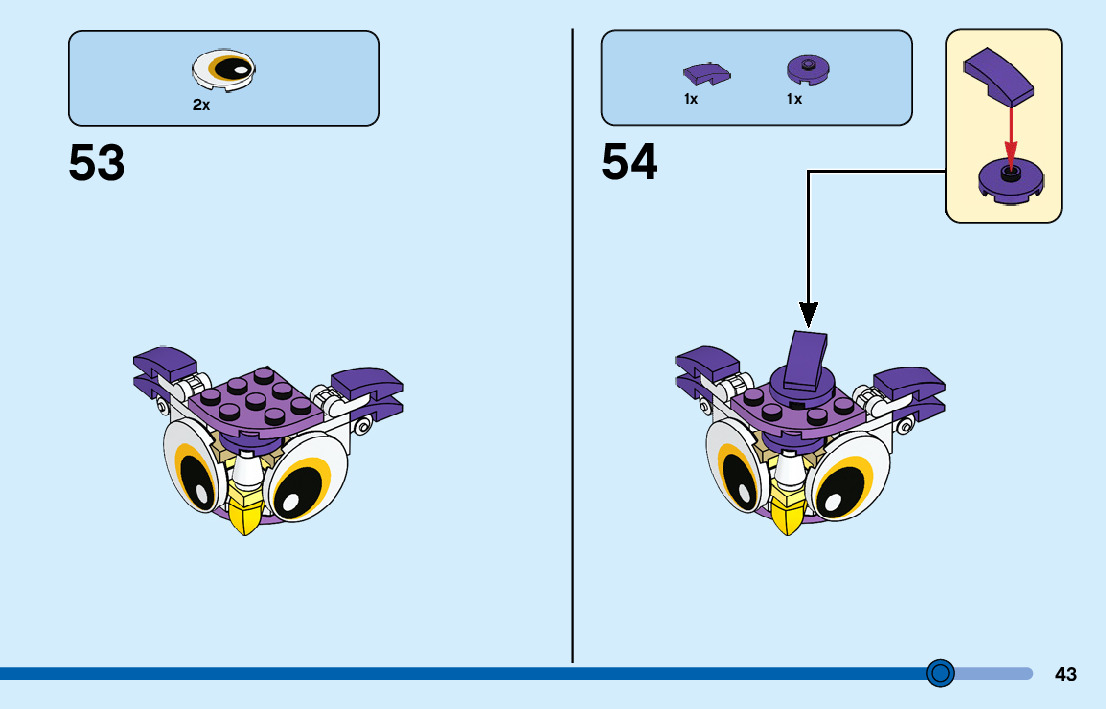 2x

53

1x 1x

54

43