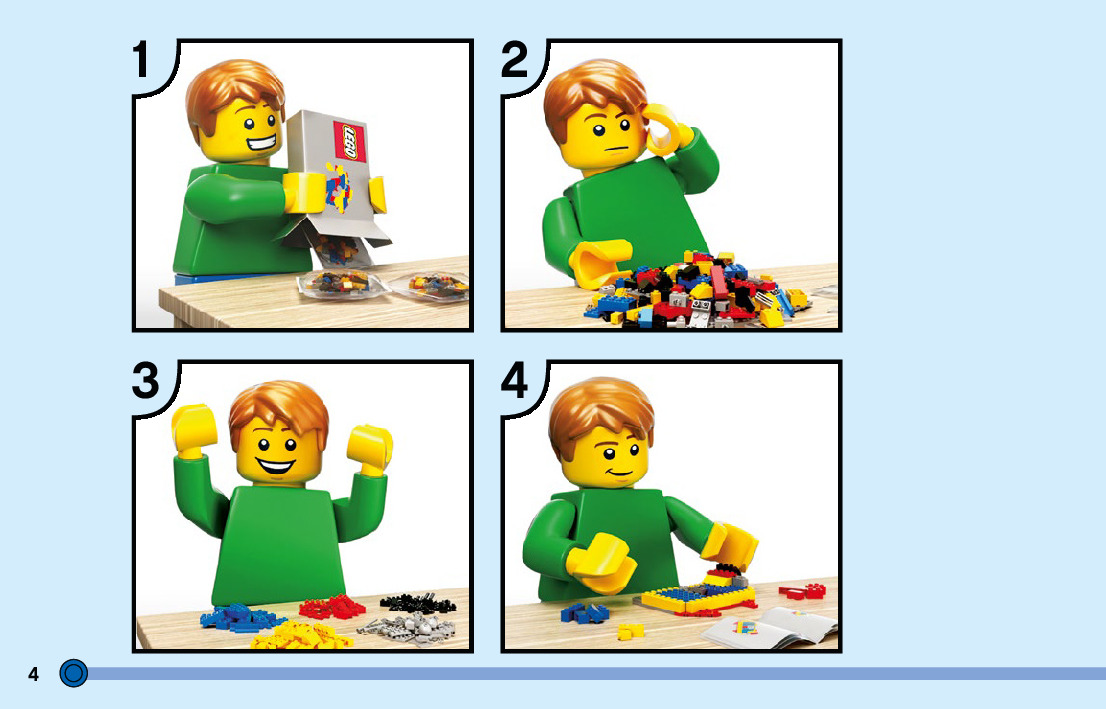 1

LEGO

2

3

4

4