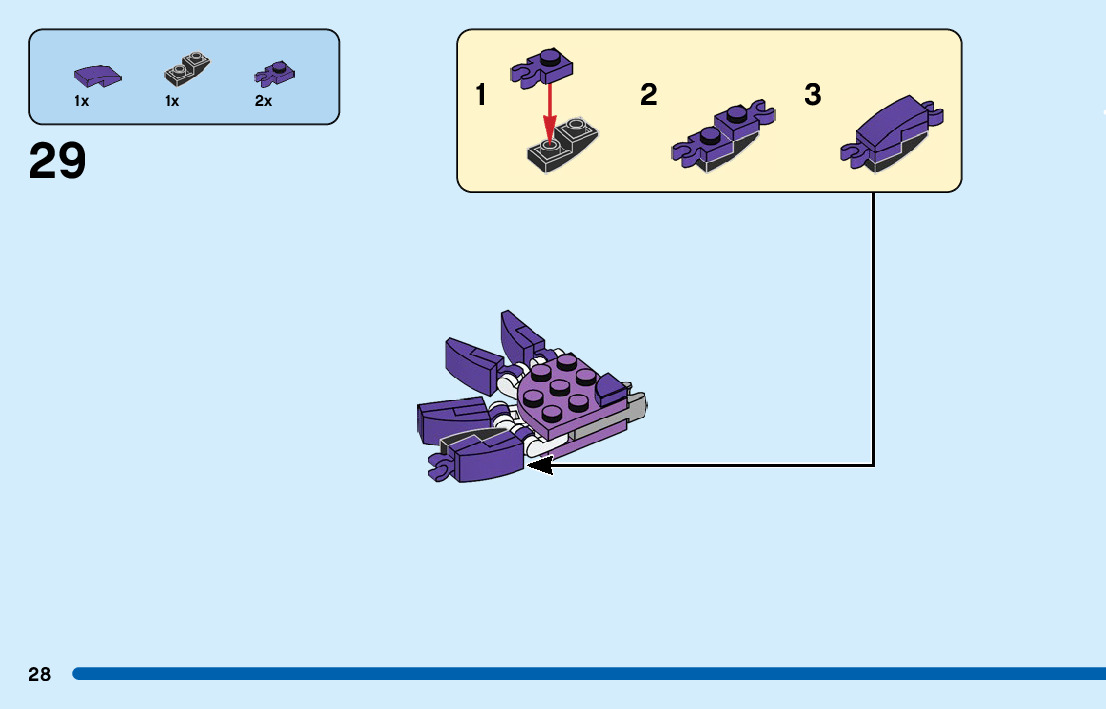 1x 1x 2x

29

1 2 3

28