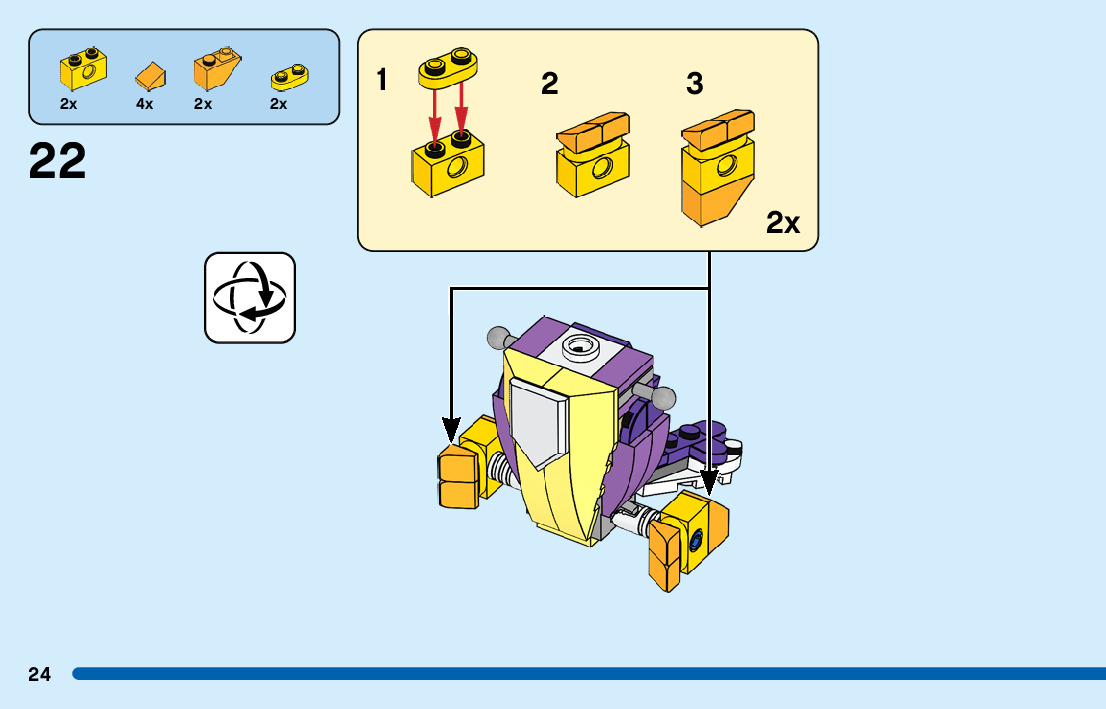 2x 4x 2x 2x

22

1 2 3

2x

24