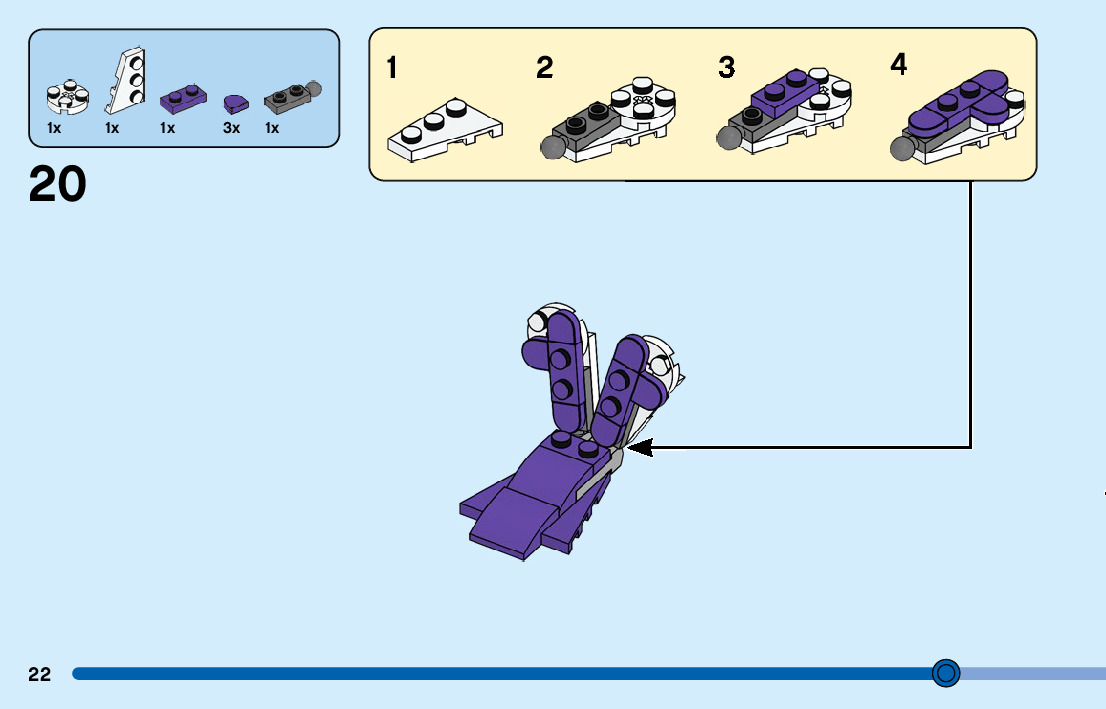 1x 1x 1x 3x 1x

20

1

2

3

4

22