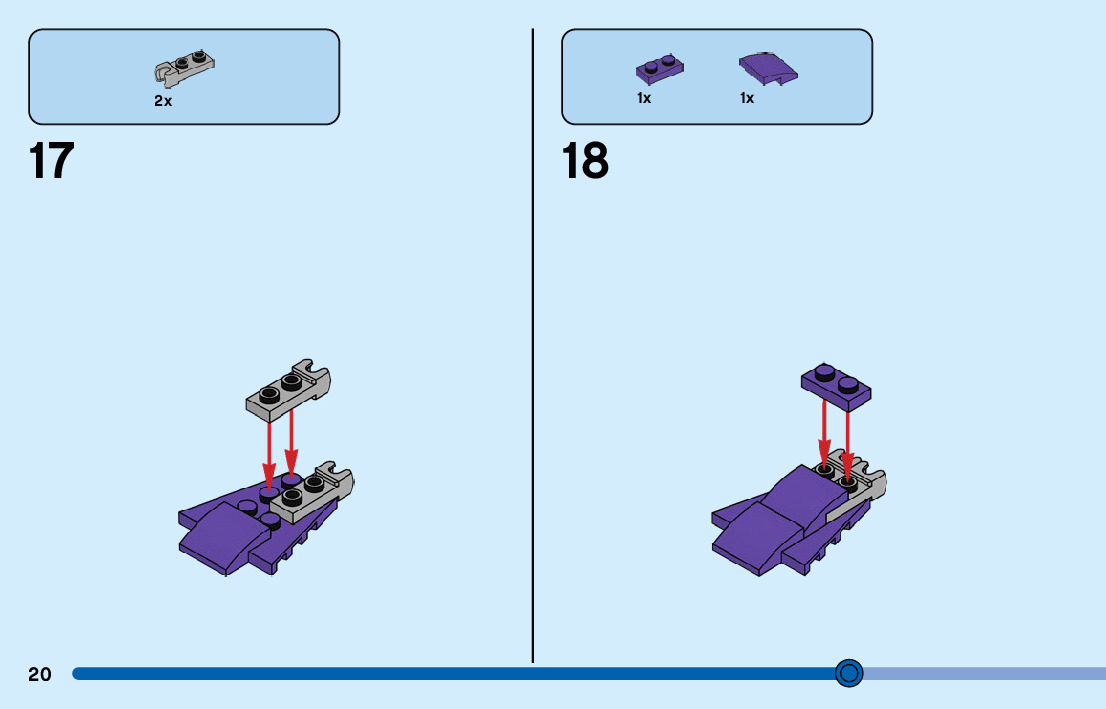 2x

17

1x 1x

18

20