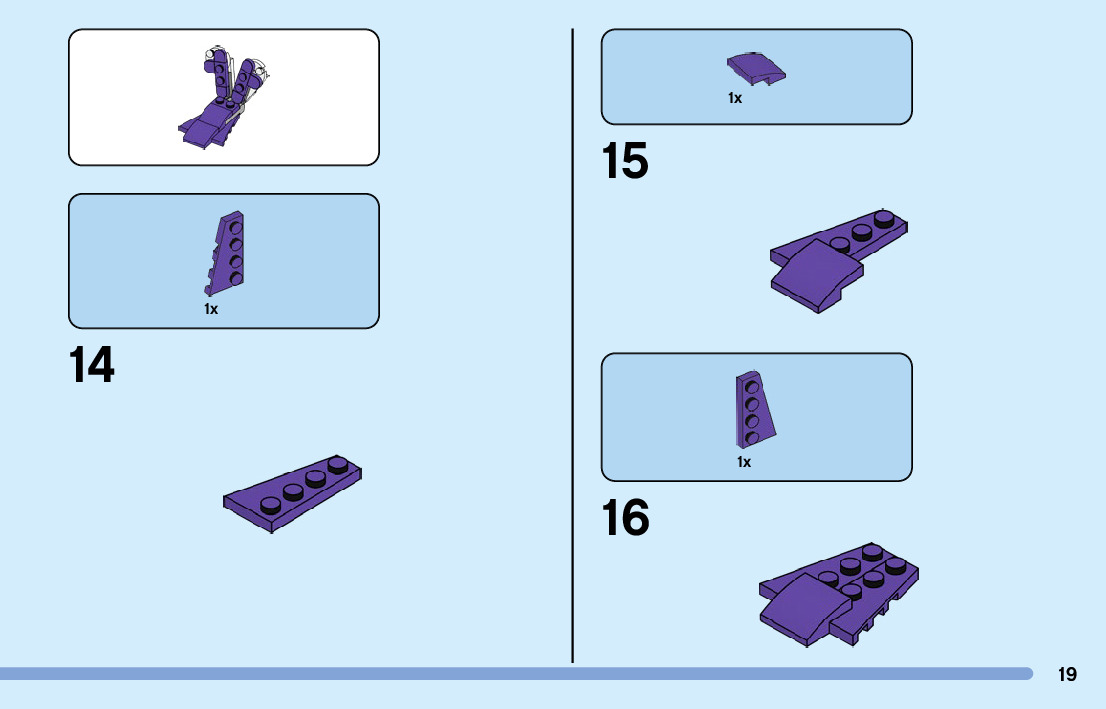 1x

14

1x

15

1x

16

19