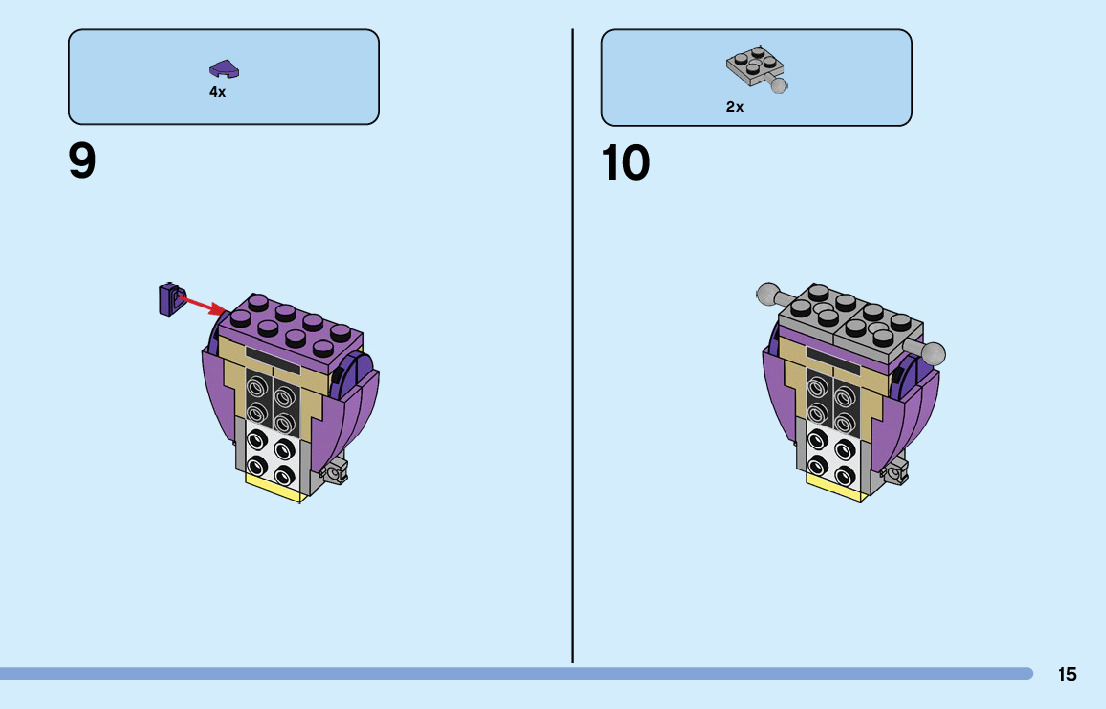 4x

9

2x

10

15