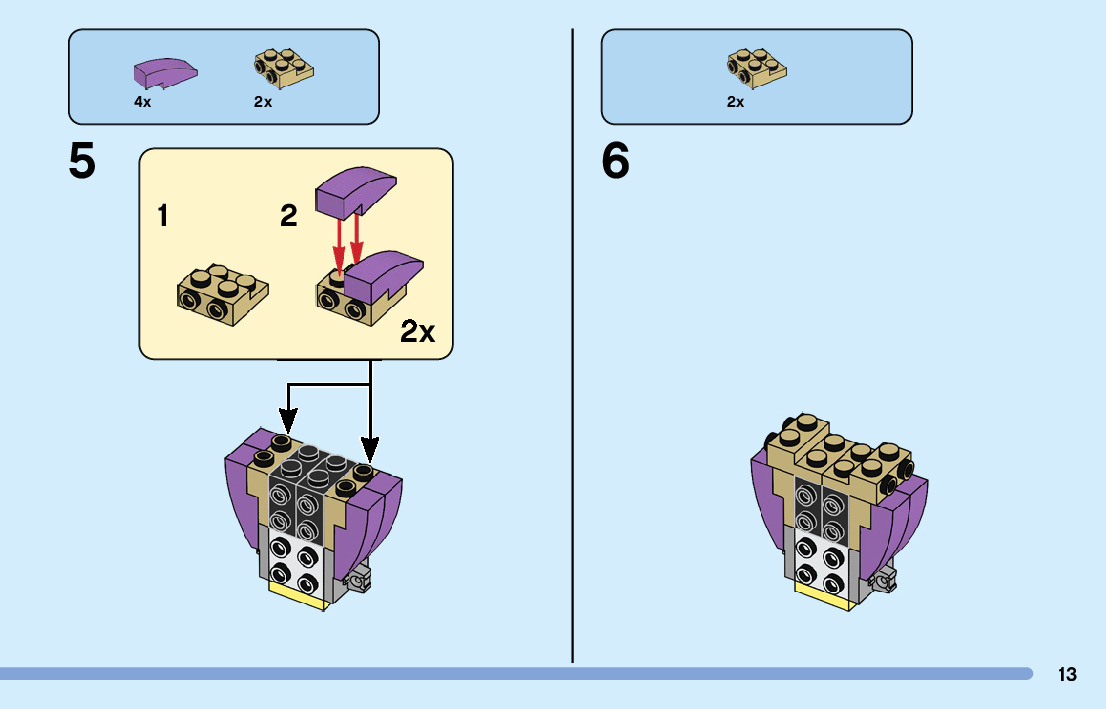 4x 2x

5

1 2

2x

2x

6

13