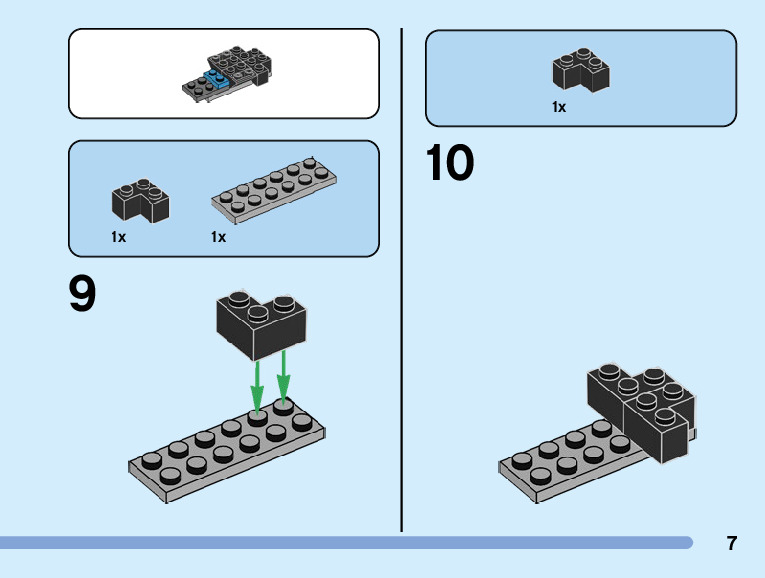 1x 1x

9

1x

10

7