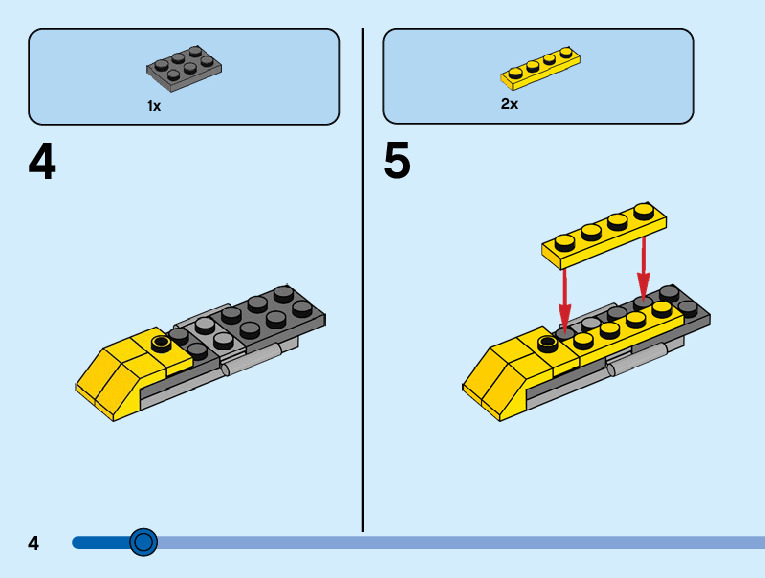 1x

4

2x

5

4