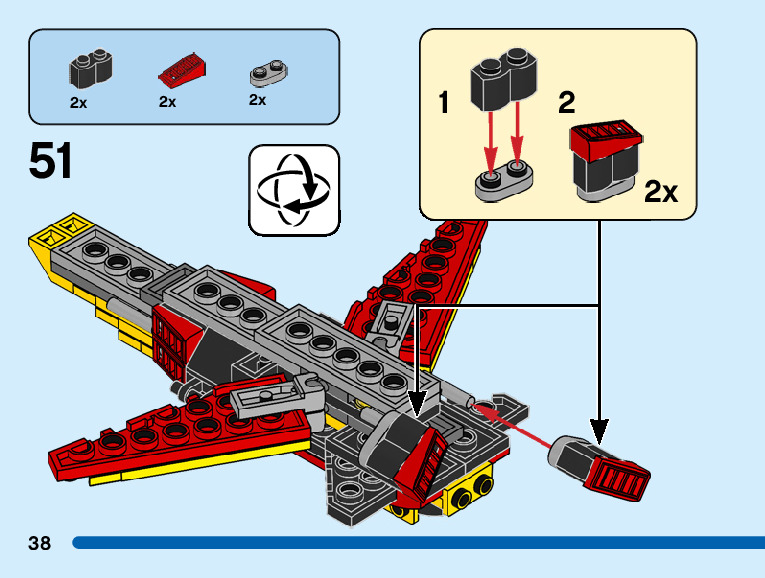 2x
2x
2x

51

1
2
2x

38