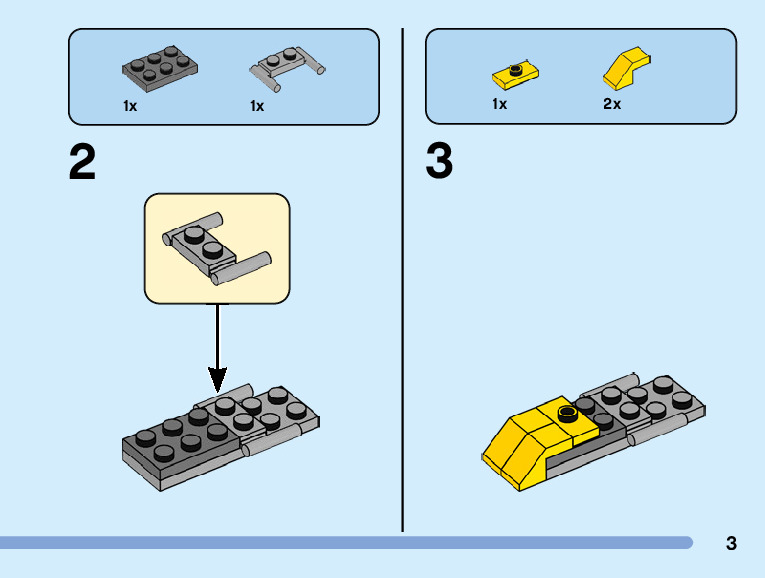 1x 1x

2

1x 2x

3

3