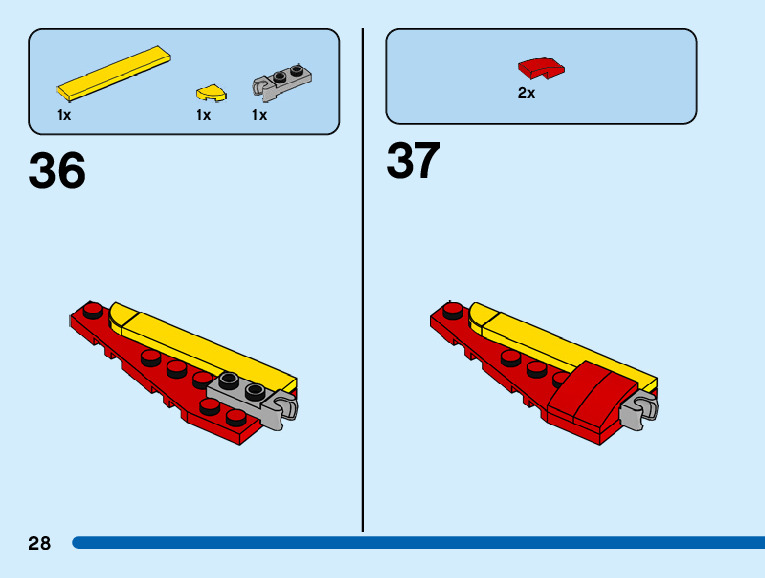 1x 1x 1x

36

2x

37

28