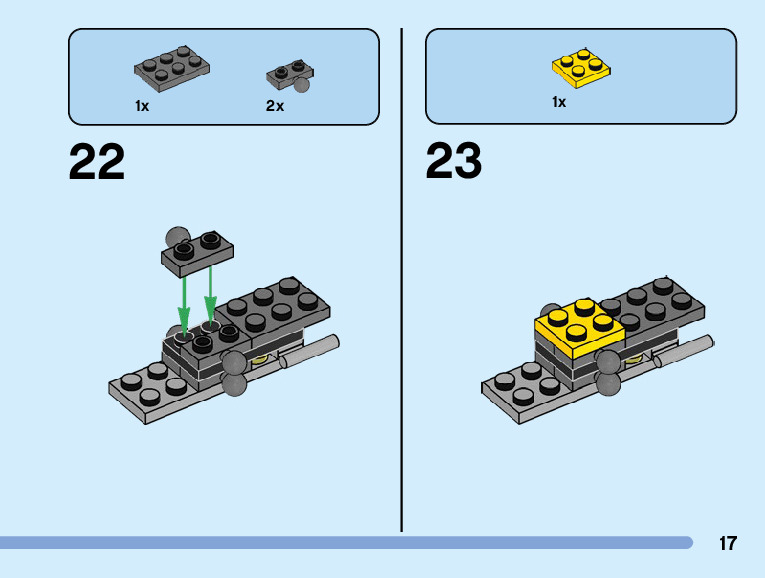 1x 2x

22

1x

23

17