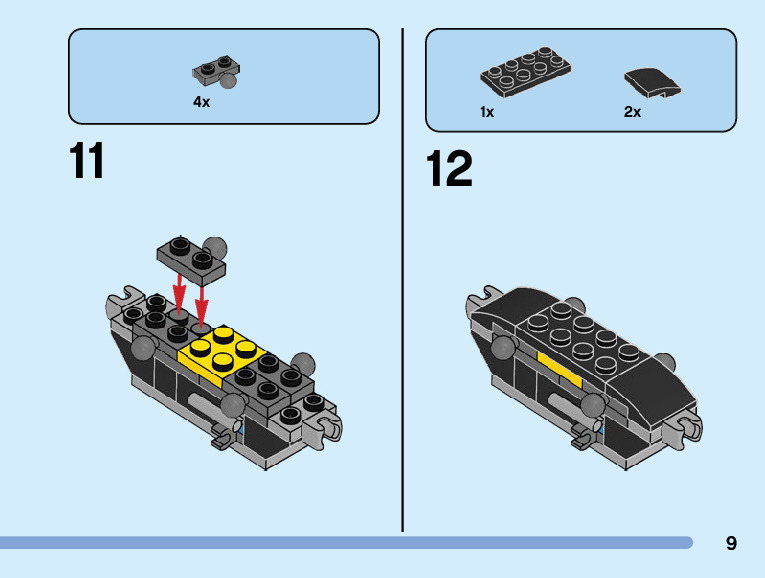 4x

11

1x

2x

12

9