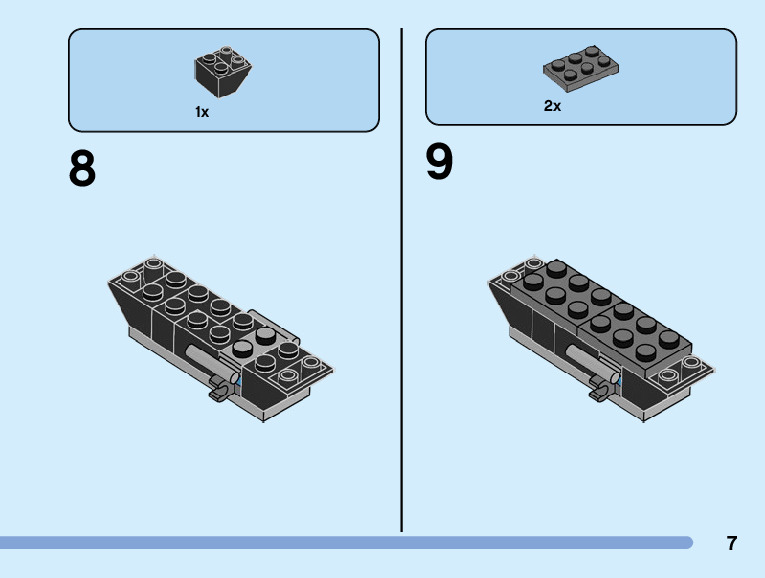 1x

8

2x

9

7