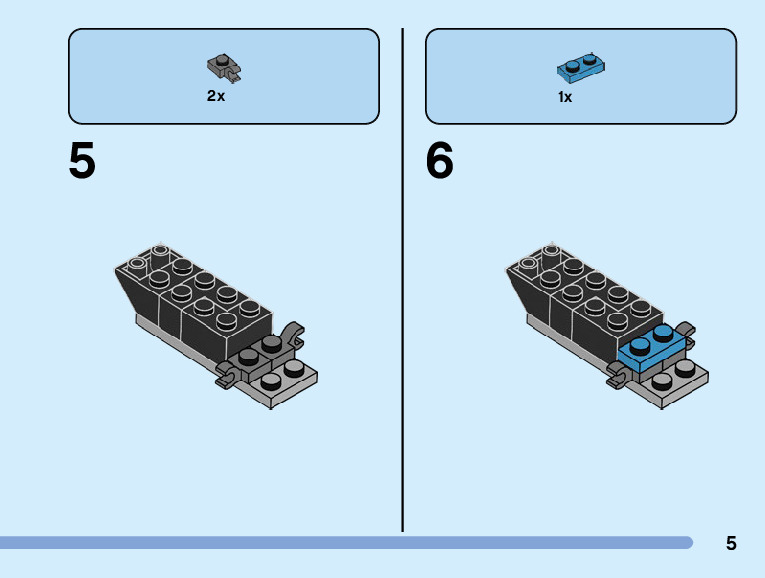 2x

5

1x

6

5