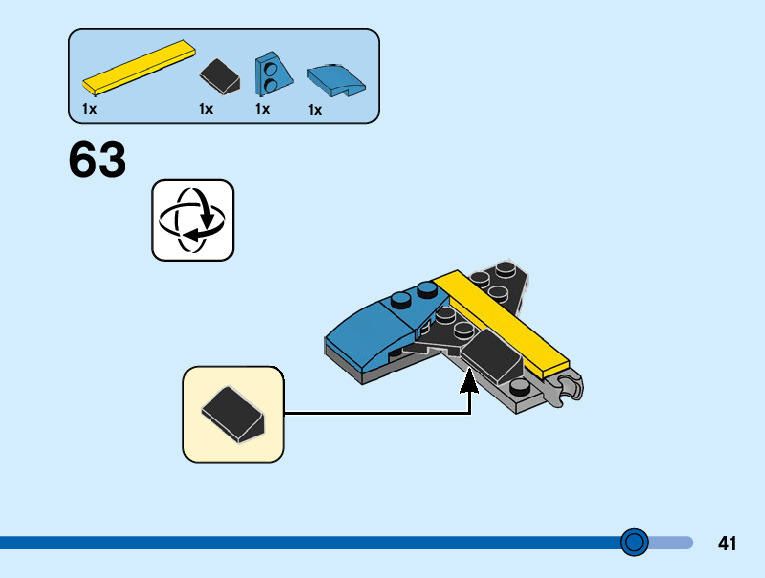 1x 1x 1x 1x

63

41