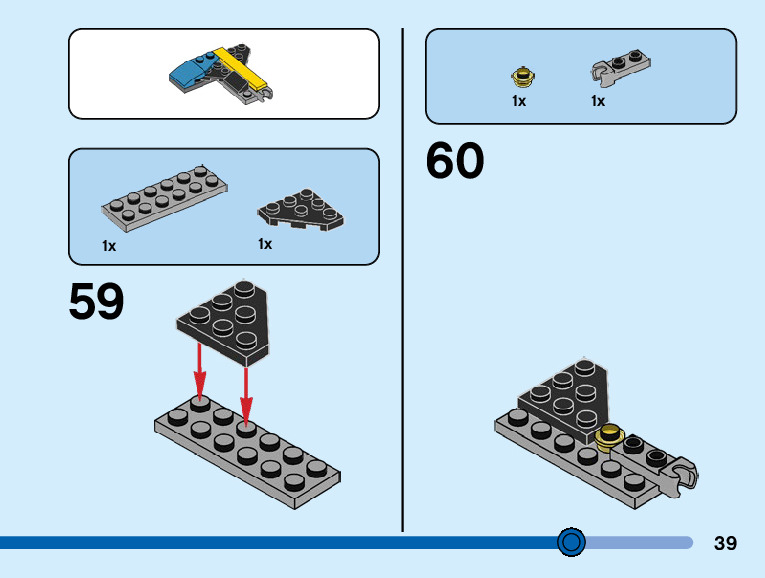 1x

1x

59

1x

1x

60

39