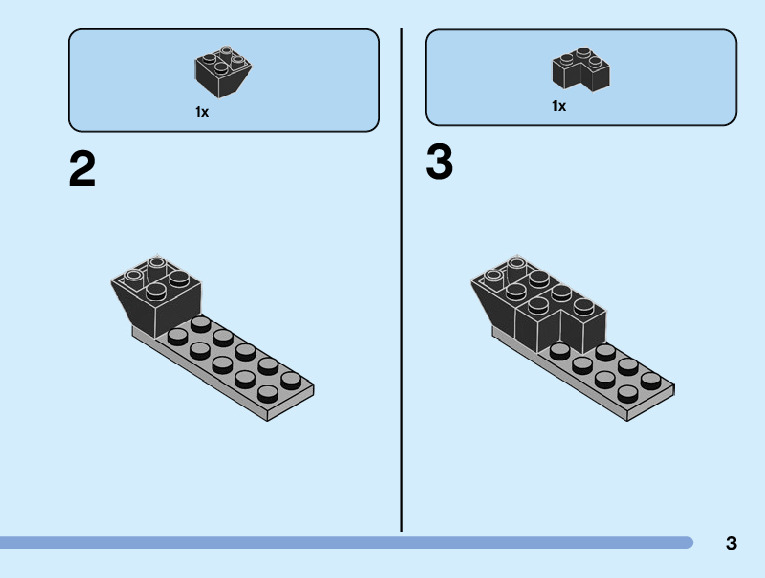 1x

2

1x

3

3