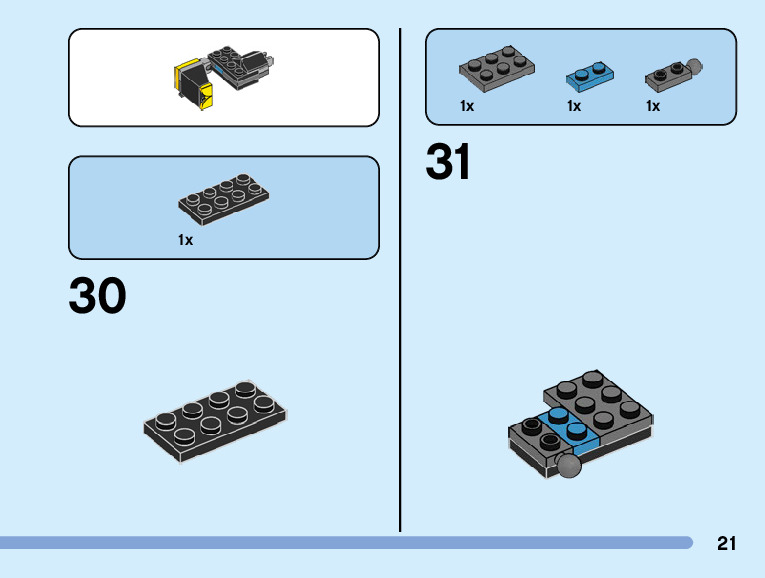 1x

30

1x

1x

1x

31

21