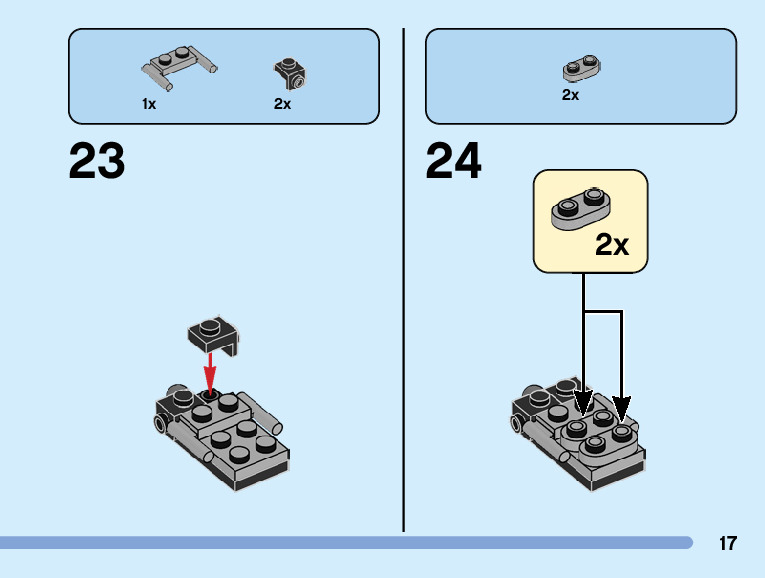 1x

2x

23

2x

24

2x

17