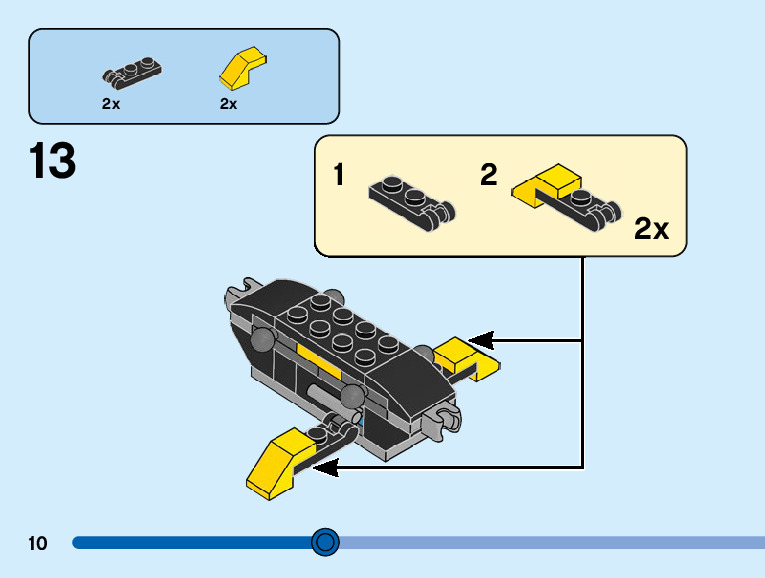 2x 2x

13

1 2 2x

10