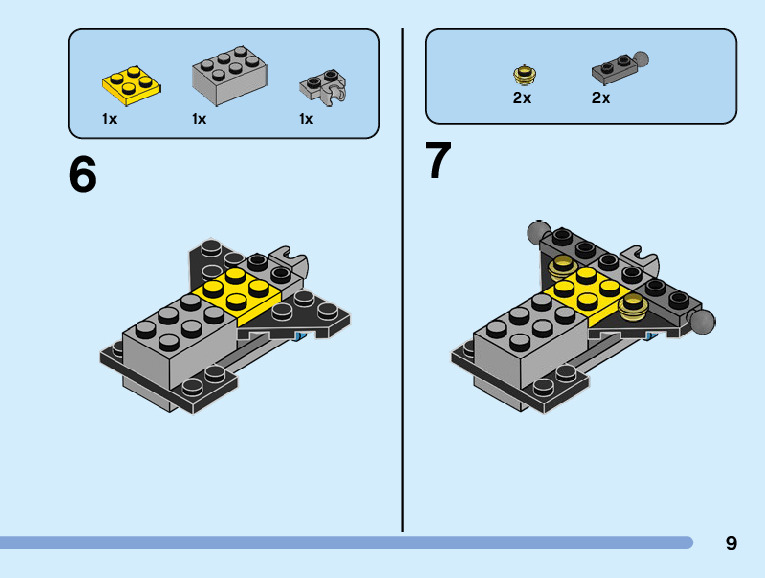 1x 1x 1x

6

2x 2x

7

9