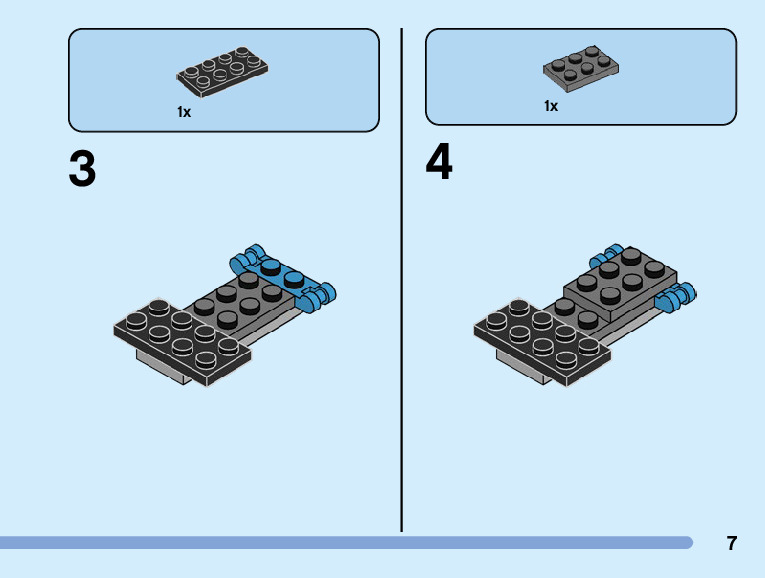 1x

3

1x

4

7