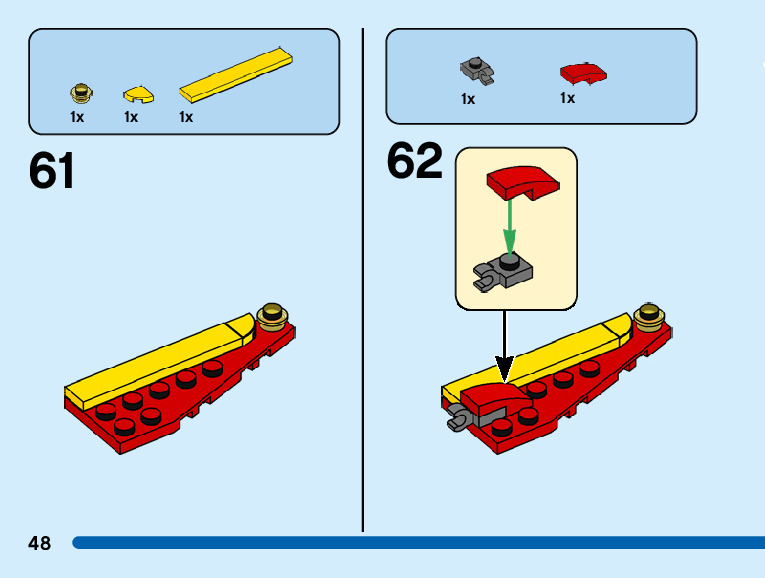 1x 1x 1x

61

1x 1x

62

48