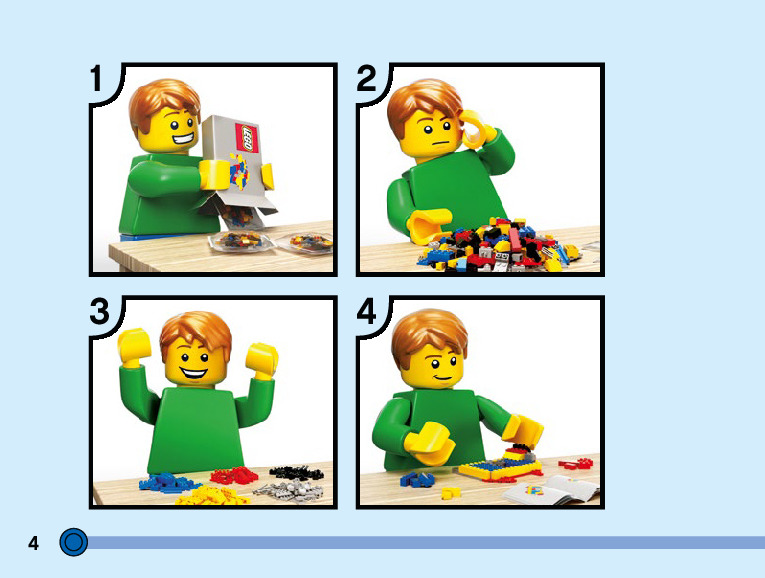 1

LEGO

2

3

4

4