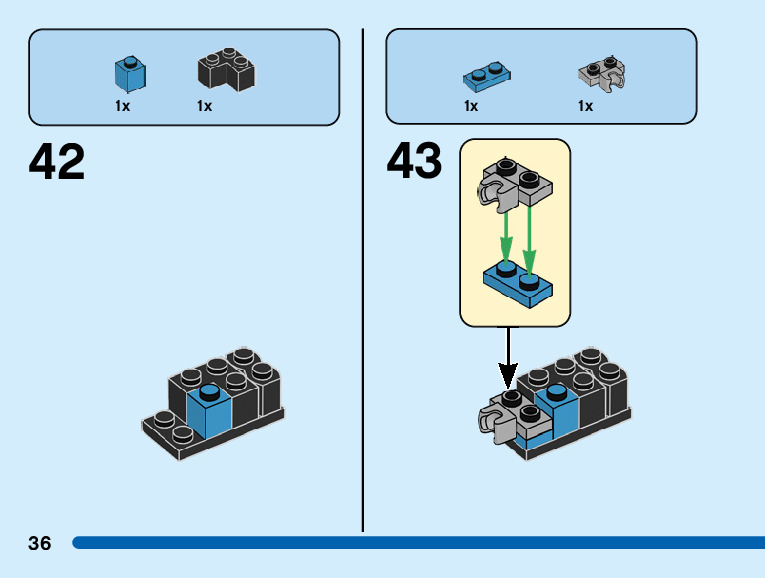 1x 1x

42

1x 1x

43

36