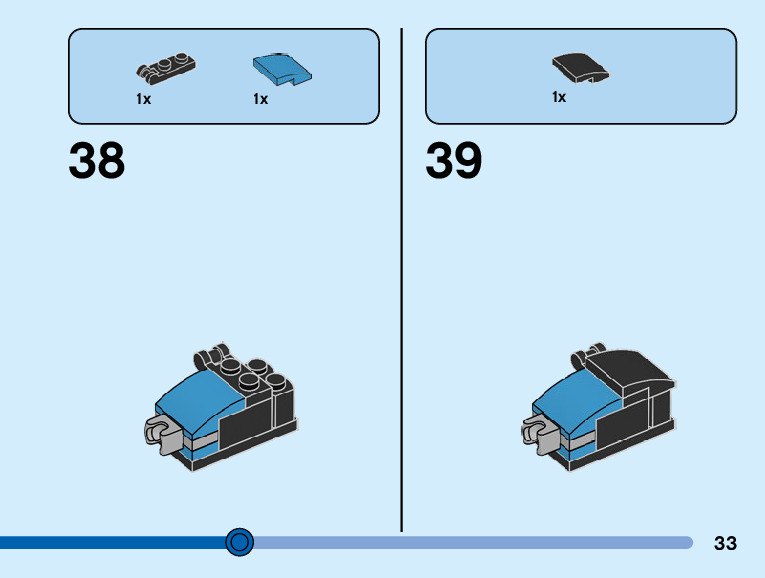 1x 1x

38

1x

39

33