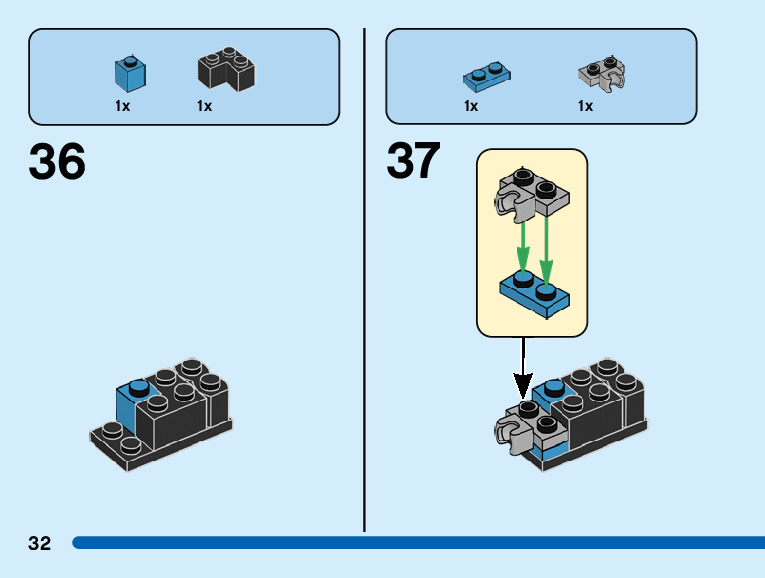 1x 1x

36

1x 1x

37

32