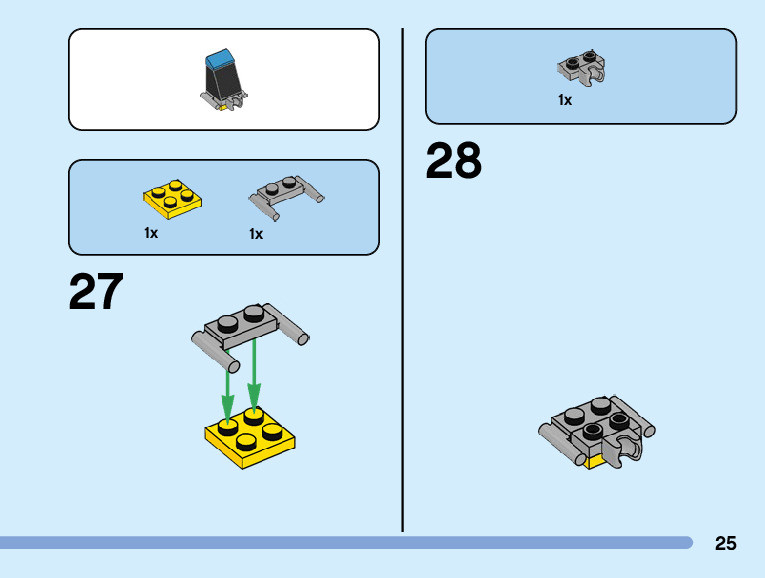 1x

1x

27

1x

28

25