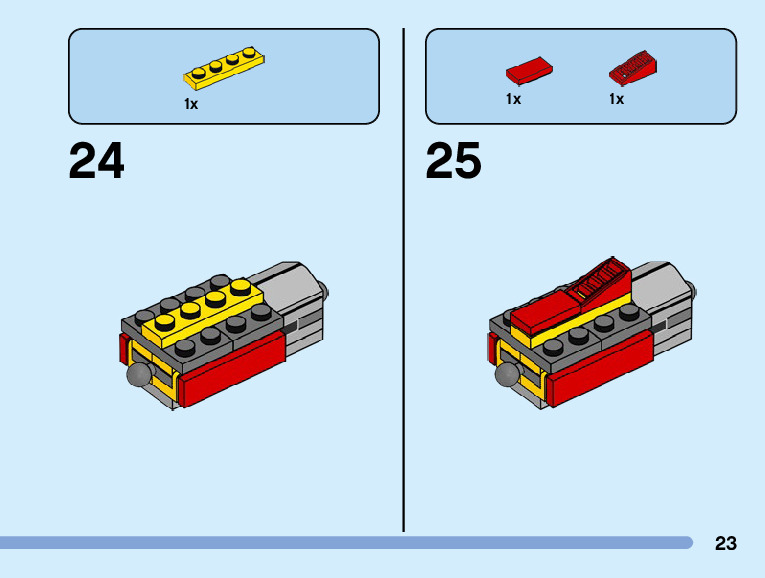 1x

24

1x 1x

25

23