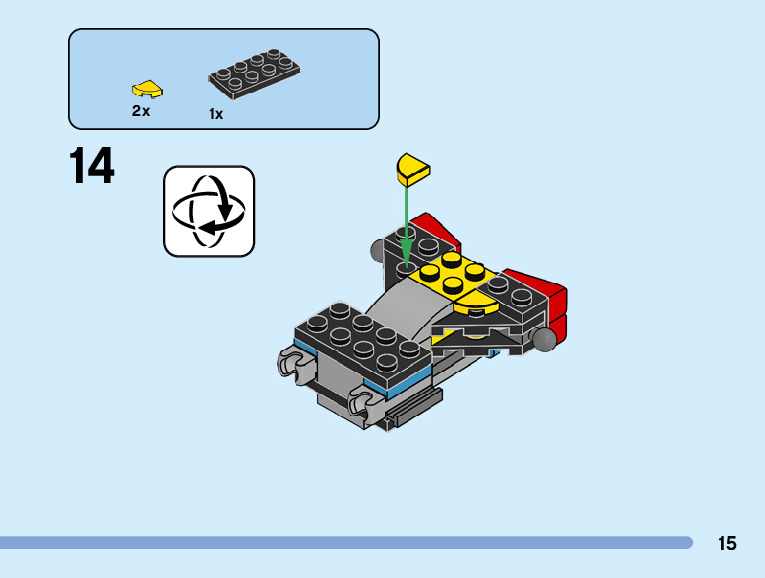 2x
1x

14

15