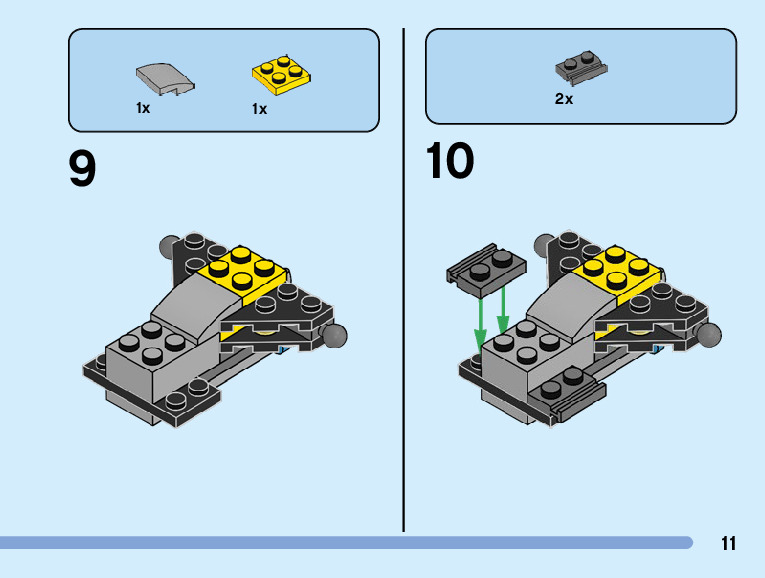 1x 1x

9

2x

10

11