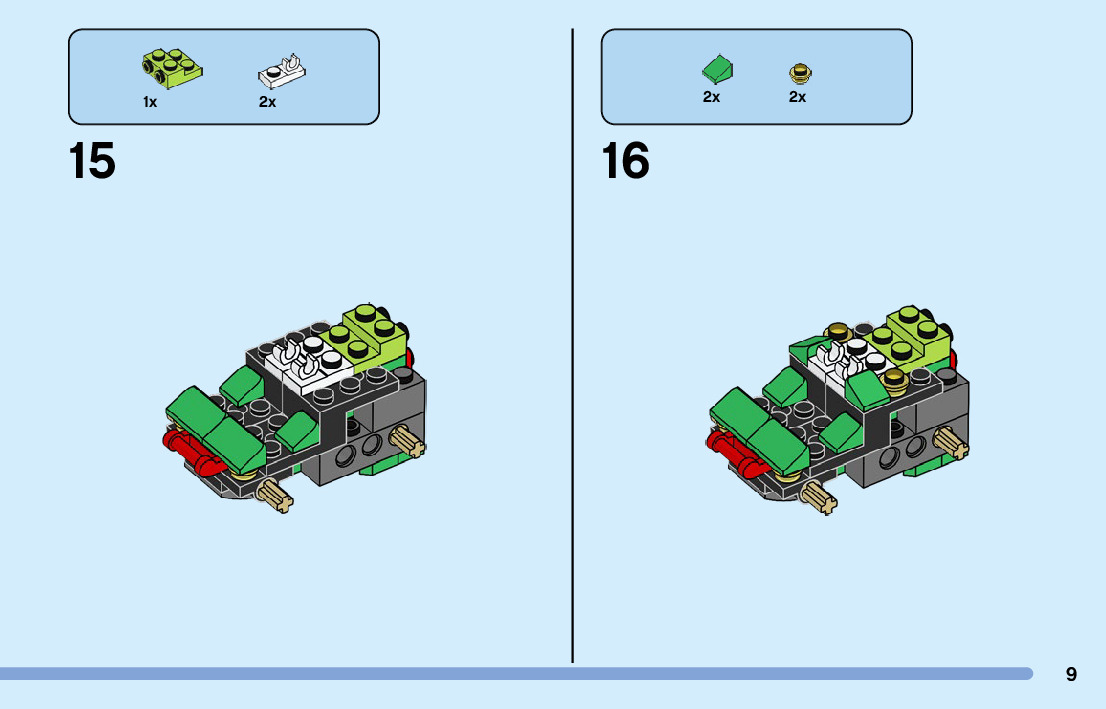 1x 2x

15

2x 2x

16

9