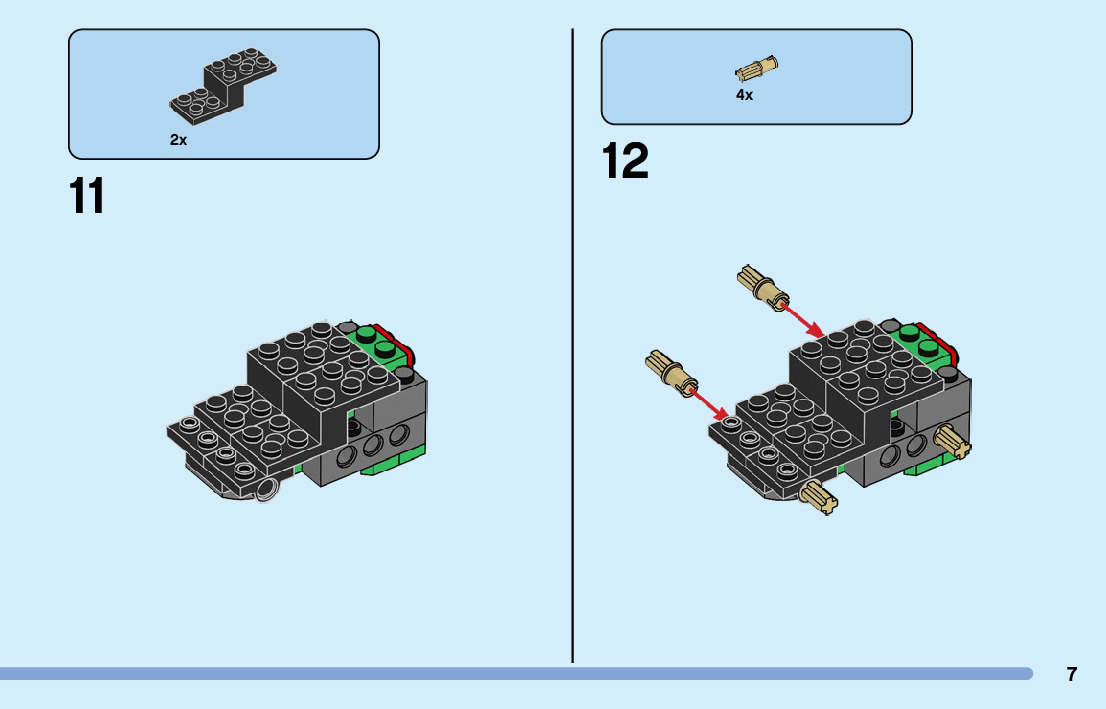 2x

11

4x

12

7